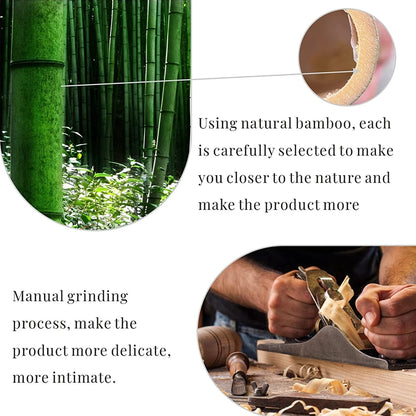 Using natural bamboo, each is carefully selected to make you closer to the nature and make the product more

Manual grinding process, make the product more delicate, more intimate.