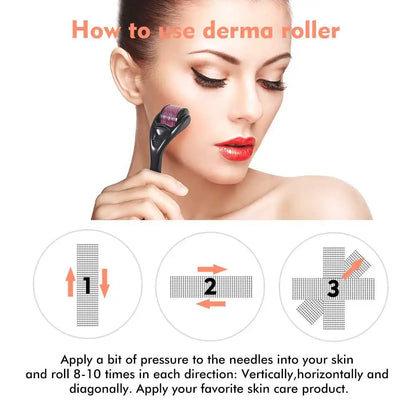 How to use derma roller

1

2

3

Apply a bit of pressure to the needles into your skin and roll 8-10 times in each direction: Vertically,horizontally and diagonally. Apply your favorite skin care product.