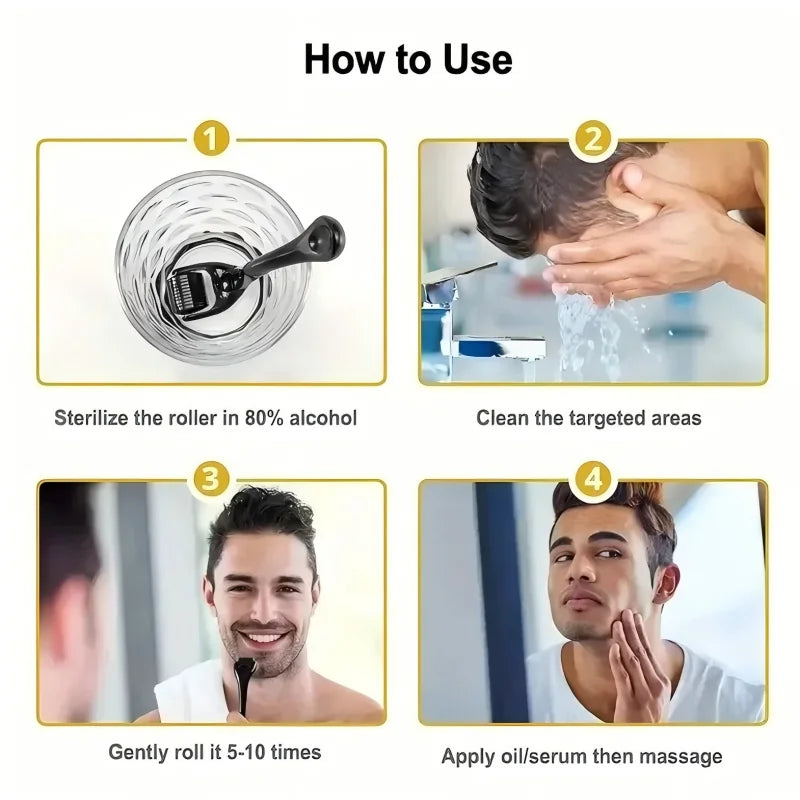 How to Use

1

Sterilize the roller in 80% alcohol

2

Clean the targeted areas

3

Gently roll it 5-10 times

4

Apply oil/serum then massage